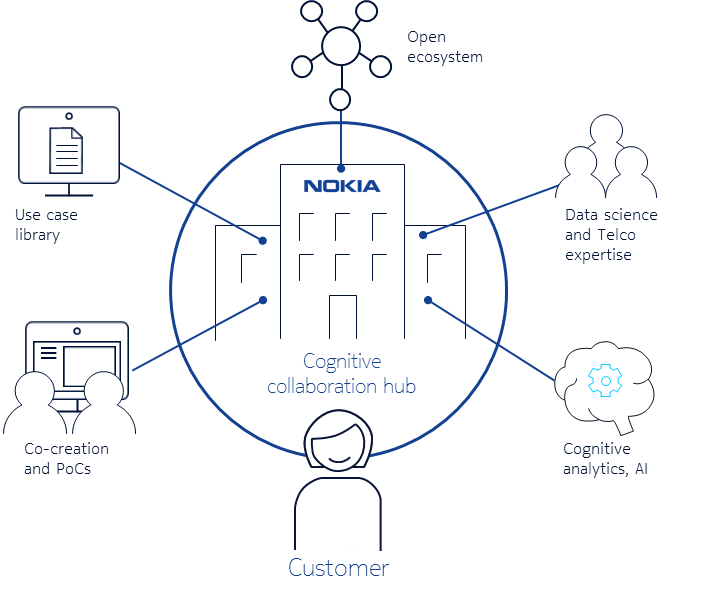 Open ecosystem

Use case library

NOKIA

Data science and Telco expertise

Cognitive collaboration hub

Co-creation and PoCs

Cognitive analytics, AI

Customer